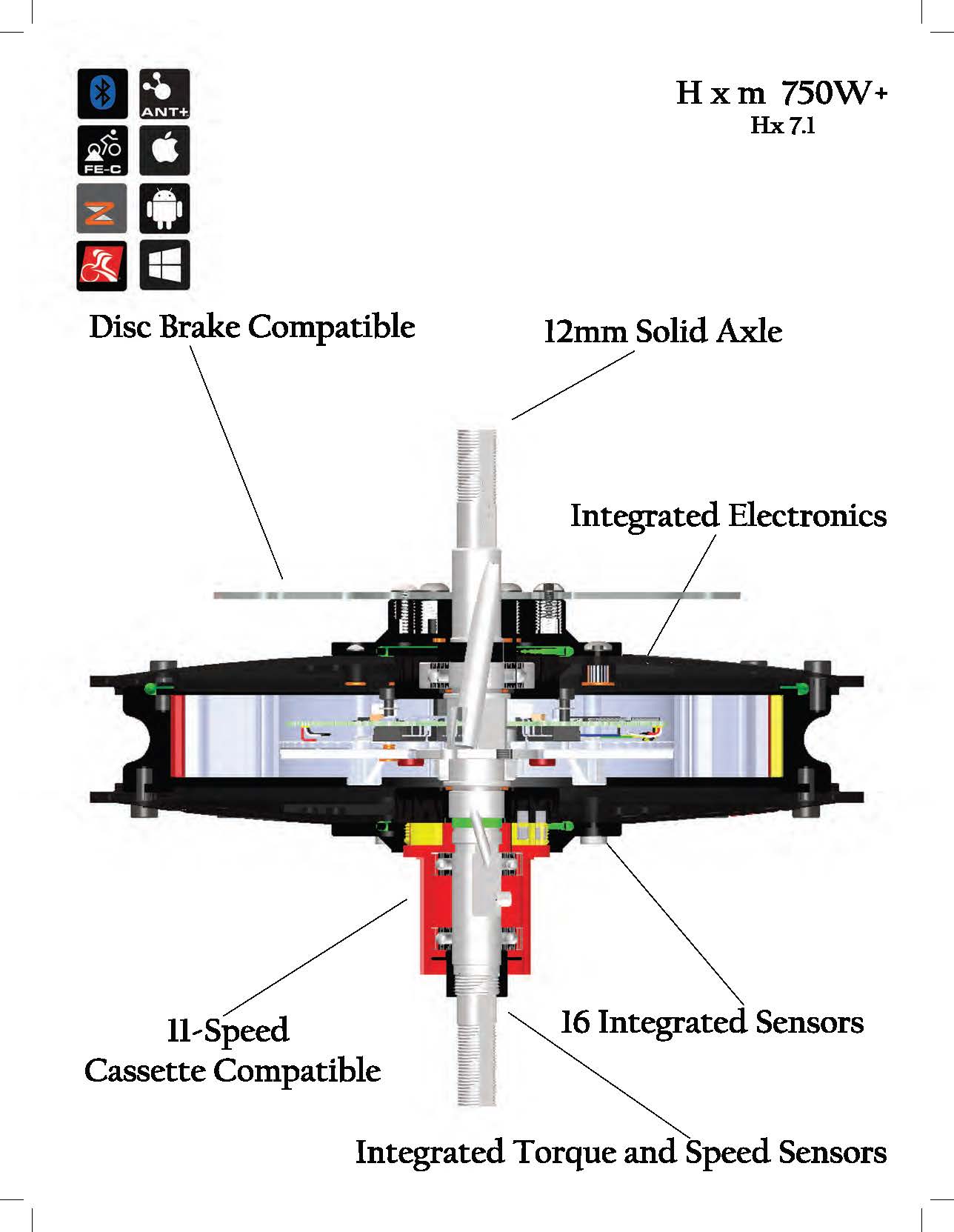 ANT+

FE-C

H x m 750W+
Hx 7.1

Disc Brake Compatible

12mm Solid Axle

Integrated Electronics

11-Speed
Cassette Compatible

16 Integrated Sensors

Integrated Torque and Speed Sensors